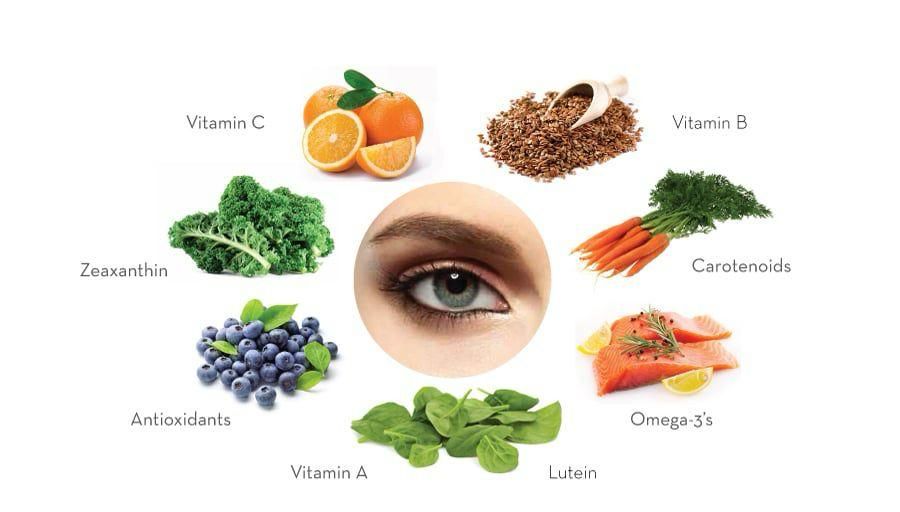 Vitamin C

Vitamin B

Zeaxanthin

Carotenoids

Antioxidants

Omega-3's

Vitamin A

Lutein